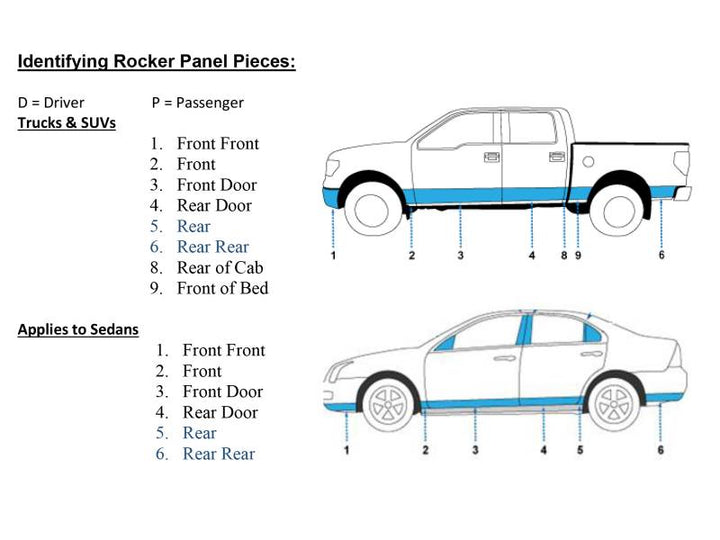 Identifying Rocker Panel Pieces:

D = Driver P = Passenger

Trucks & SUVs

1. Front Front
2. Front
3. Front Door
4. Rear Door
5. Rear
6. Rear Rear
8. Rear of Cab
9. Front of Bed

1 2 3 4 8 9 6

Applies to Sedans

1. Front Front
2. Front
3. Front Door
4. Rear Door
5. Rear
6. Rear Rear

1 2 3 4 5 6